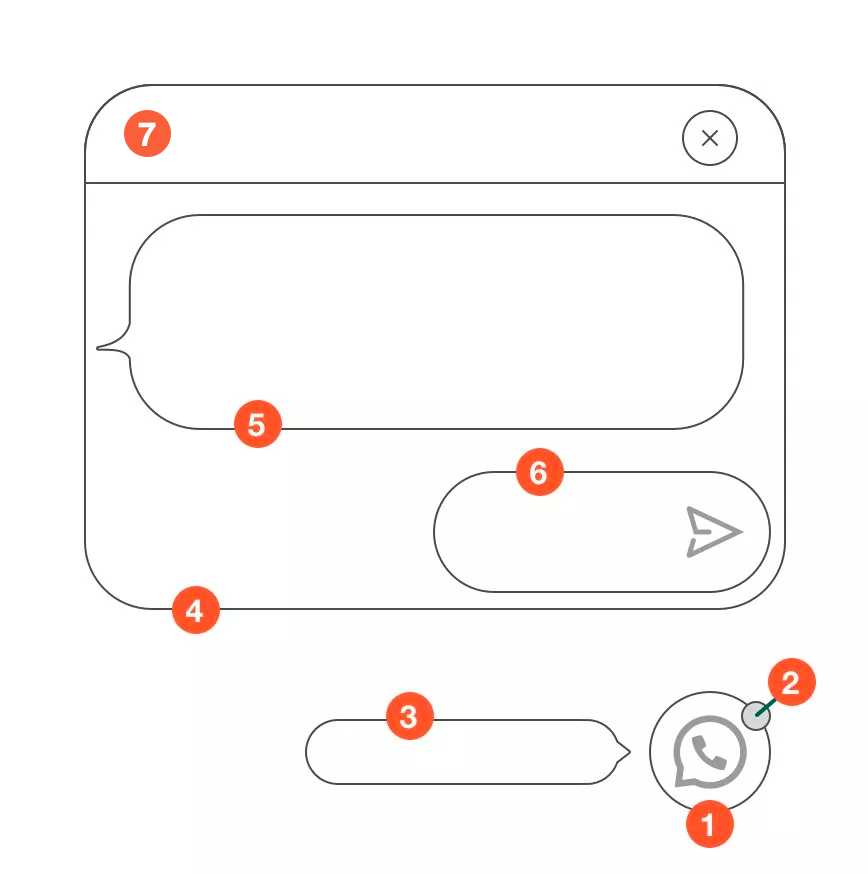 7

5

6

4

3

2

1